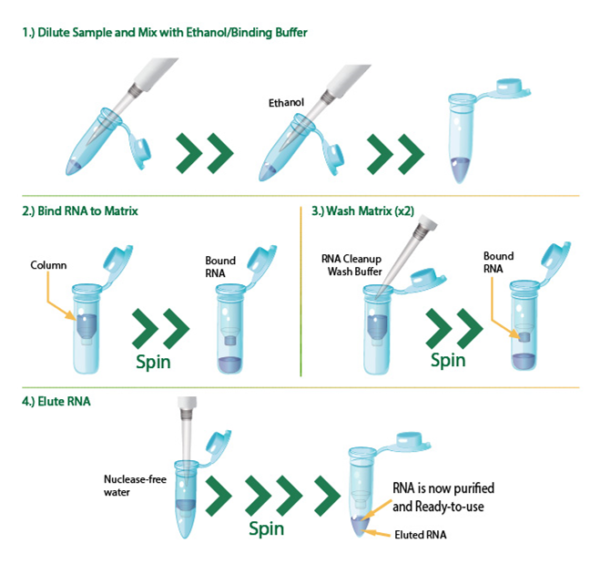 1.) Dilute Sample and Mix with Ethanol/Binding Buffer

Ethanol

2.) Bind RNA to Matrix

Column

Spin

Bound RNA

3.) Wash Matrix (x2)

RNA Cleanup Wash Buffer

Spin

Bound RNA

4.) Elute RNA

Nuclease-free water

Spin

RNA is now purified and Ready-to-use

Eluted RNA